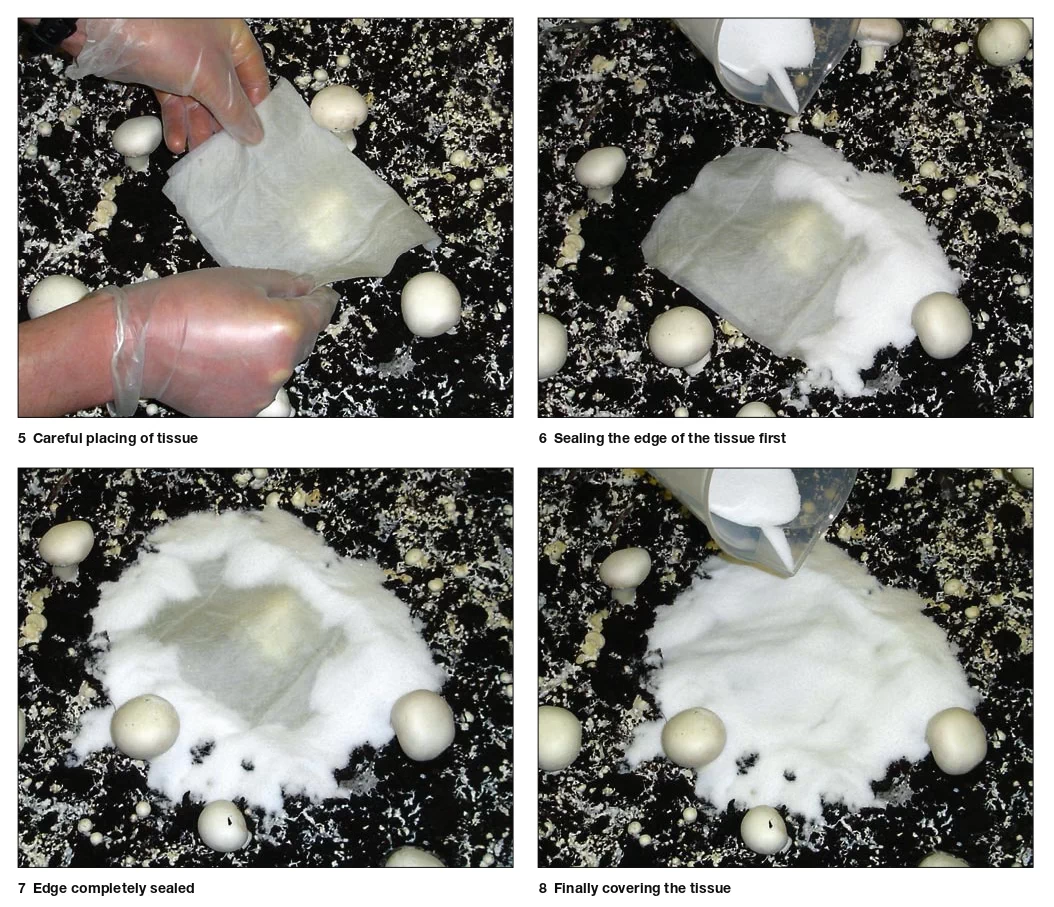 5 Careful placing of tissue

6 Sealing the edge of the tissue first

7 Edge completely sealed

8 Finally covering the tissue